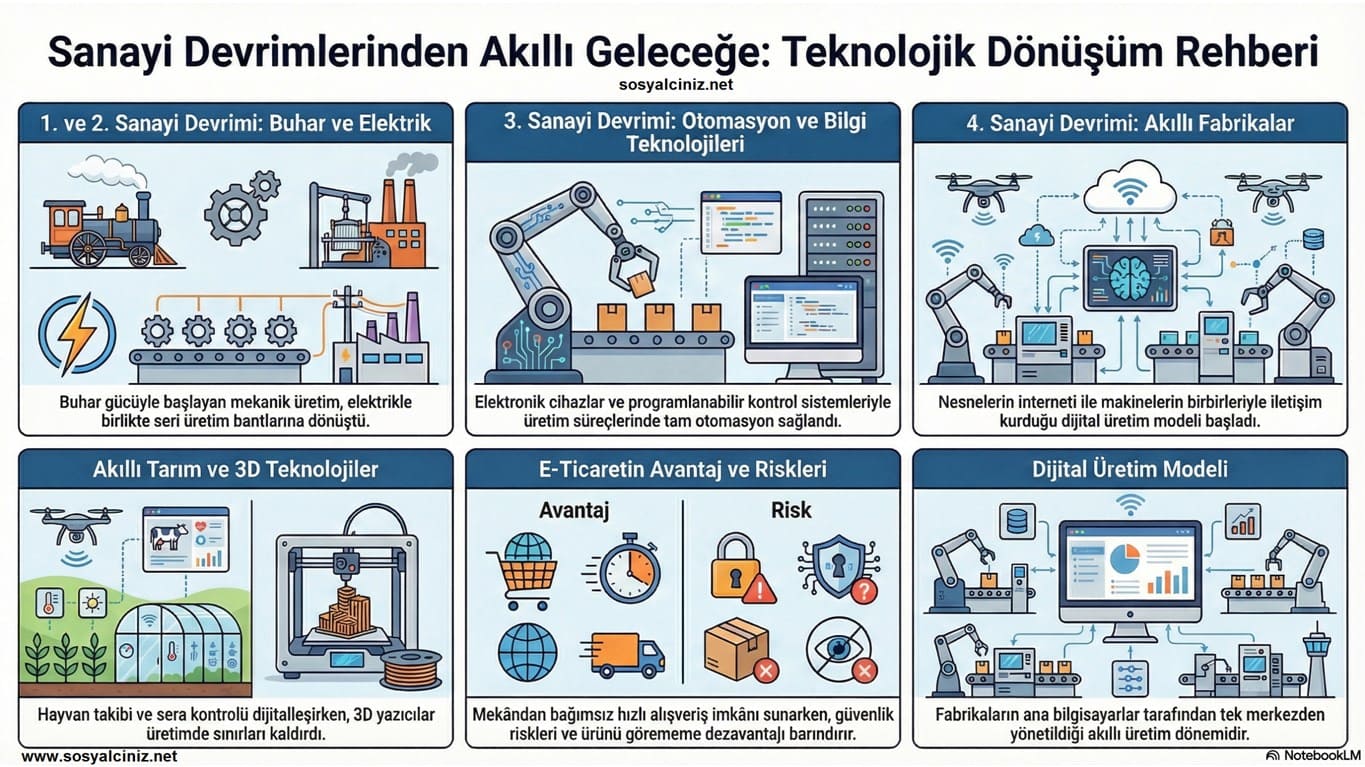 Sanayi Devrimlerinden Akıllı Geleceğe: Teknolojik Dönüşüm Rehberi

sosyalciniz.net

1. ve 2. Sanayi Devrimi: Buhar ve Elektrik

Buhar gücüyle başlayan mekanik üretim, elektrikle birlikte seri üretim bantlarına dönüştü.

3. Sanayi Devrimi: Otomasyon ve Bilgi Teknolojileri

Elektronik cihazlar ve programlanabilir kontrol sistemleriyle üretim süreçlerinde tam otomasyon sağlandı.

4. Sanayi Devrimi: Akıllı Fabrikalar

Nesnelerin interneti ile makinelerin birbirleriyle iletişim kurduğu dijital üretim modeli başladı.

Akıllı Tarım ve 3D Teknolojiler

Hayvan takibi ve sera kontrolü dijitalleşirken, 3D yazıcılar üretimde sınırları kaldırdı.

E-Ticaretin Avantaj ve Riskleri

Avantaj

Risk

Mekândan bağımsız hızlı alışveriş imkânı sunarken, güvenlik riskleri ve ürünü görememe dezavantajı barındırır.

Dijital Üretim Modeli

Fabrikaların ana bilgisayarlar tarafından tek merkezden yönetildiği akıllı üretim dönemidir.

www.sosyalciniz.net

NotebookLM