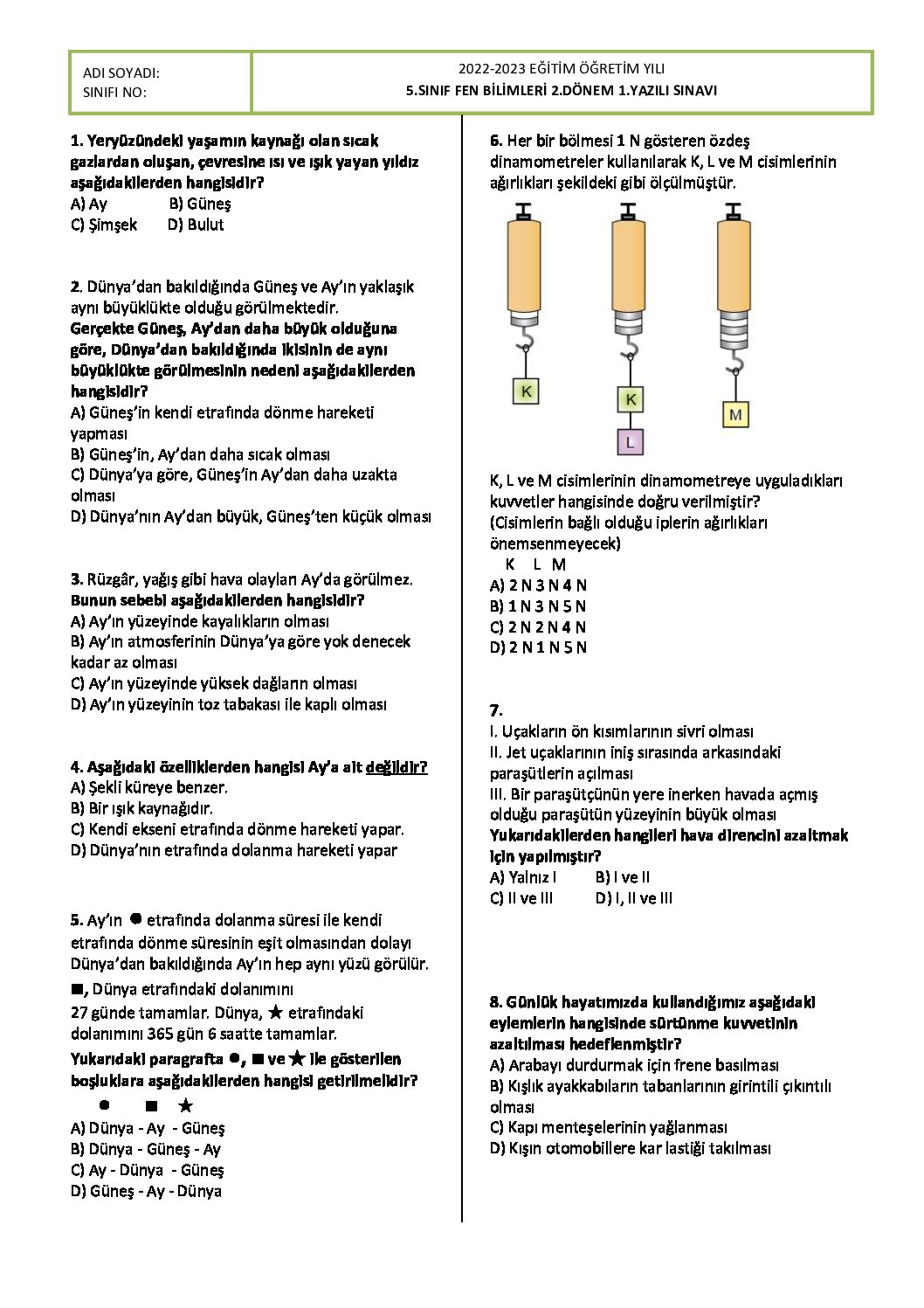 ADI SOYADI:
SINIFI NO:

2022-2023 EĞİTİM ÖĞRETİM YILI
5.SINIF FEN BİLİMLERİ 2.DÖNEM 1.YAZILI SINAVI

1. Yeryüzündeki yaşamın kaynağı olan sıcak gazlardan oluşan, çevresine ısı ve ışık yayan yıldız aşağıdakilerden hangisidir?
A) Ay B) Güneş
C) Şimşek D) Bulut

2. Dünya'dan bakıldığında Güneş ve Ay'ın yaklaşık aynı büyüklükte olduğu görülmektedir.
Gerçekte Güneş, Ay'dan daha büyük olduğuna göre, Dünya'dan bakıldığında ikisinin de aynı büyüklükte görülmesinin nedeni aşağıdakilerden hangisidir?
A) Güneş'in kendi etrafında dönme hareketi yapması
B) Güneş'in, Ay'dan daha sıcak olması
C) Dünya'ya göre, Güneş'in Ay'dan daha uzakta olması
D) Dünya'nın Ay'dan büyük, Güneş'ten küçük olması

3. Rüzgâr, yağış gibi hava olayları Ay'da görülmez. Bunun sebebi aşağıdakilerden hangisidir?
A) Ay'ın yüzeyinde kayalıkların olması
B) Ay'ın atmosferinin Dünya'ya göre yok denecek kadar az olması
C) Ay'ın yüzeyinde yüksek dağların olması
D) Ay'ın yüzeyinin toz tabakası ile kaplı olması

4. Aşağıdaki özelliklerden hangisi Ay'a ait değildir?
A) Şekli küreye benzer.
B) Bir ışık kaynağıdır.
C) Kendi ekseni etrafında dönme hareketi yapar.
D) Dünya'nın etrafında dolanma hareketi yapar

5. Ay'ın ● etrafında dolanma süresi ile kendi etrafında dönme süresinin eşit olmasından dolayı Dünya'dan bakıldığında Ay'ın hep aynı yüzü görülür.
■, Dünya etrafındaki dolanımını 27 günde tamamlar. Dünya, ★ etrafındaki dolanımını 365 gün 6 saatte tamamlar.
Yukarıdaki paragrafta ●, ■ ve ★ ile gösterilen boşluklara aşağıdakilerden hangisi getirilmelidir?
● ■ ★
A) Dünya - Ay - Güneş
B) Dünya - Güneş - Ay
C) Ay - Dünya - Güneş
D) Güneş - Ay - Dünya

6. Her bir bölmesi 1 N gösteren özdeş dinamometreler kullanılarak K, L ve M cisimlerinin ağırlıkları şekildeki gibi ölçülmüştür.

K
K
L
M

K, L ve M cisimlerinin dinamometreye uyguladıkları kuvvetler hangisinde doğru verilmiştir?
(Cisimlerin bağlı olduğu iplerin ağırlıkları önemsenmeyecek)
K L M
A) 2 N 3 N 4 N
B) 1 N 3 N 5 N
C) 2 N 2 N 4 N
D) 2 N 1 N 5 N

7.
I. Uçakların ön kısımlarının sivri olması
II. Jet uçaklarının iniş sırasında arkasındaki paraşütlerin açılması
III. Bir paraşütçünün yere inerken havada açmış olduğu paraşütün yüzeyinin büyük olması
Yukarıdakilerden hangileri hava direncini azaltmak için yapılmıştır?
A) Yalnız I B) I ve II
C) II ve III D) I, II ve III

8. Günlük hayatımızda kullandığımız aşağıdaki eylemlerin hangisinde sürtünme kuvvetinin azaltılması hedeflenmiştir?
A) Arabayı durdurmak için frene basılması
B) Kışlık ayakkabıların tabanlarının girintili çıkıntılı olması
C) Kapı menteşelerinin yağlanması
D) Kışın otomobillere kar lastiği takılması